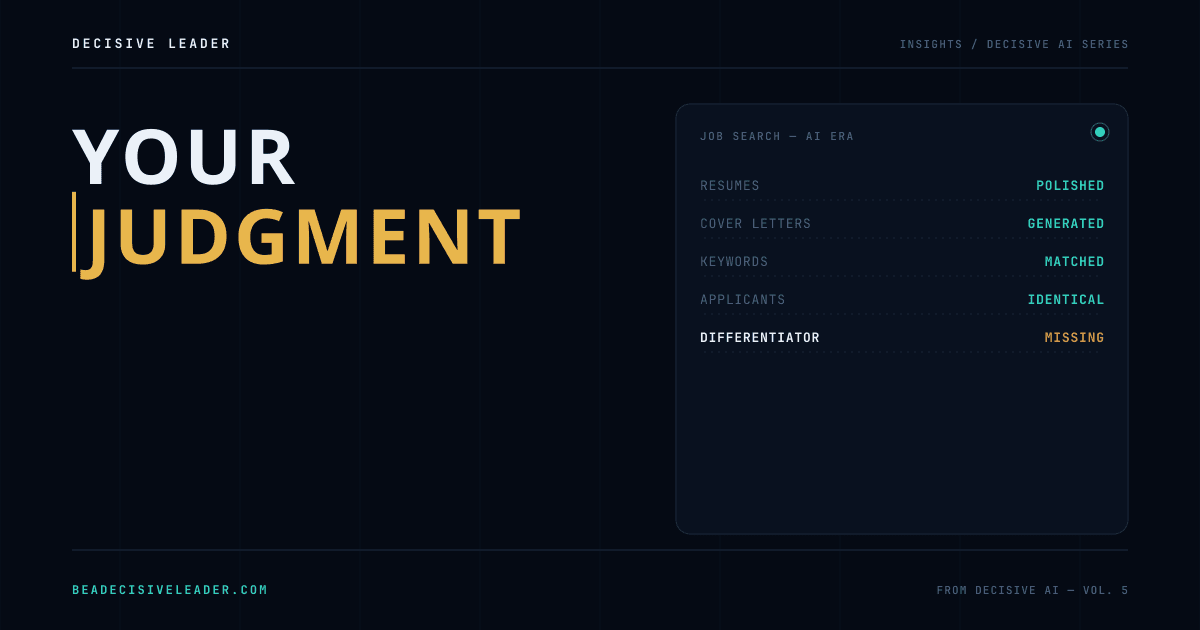 DECISIVE LEADER

INSIGHTS / DECISIVE AI SERIES

YOUR
JUDGMENT

JOB SEARCH — AI ERA

RESUMES POLISHED
COVER LETTERS GENERATED
KEYWORDS MATCHED
APPLICANTS IDENTICAL
DIFFERENTIATOR MISSING

BEADECISIVELEADER.COM

FROM DECISIVE AI — VOL. 5